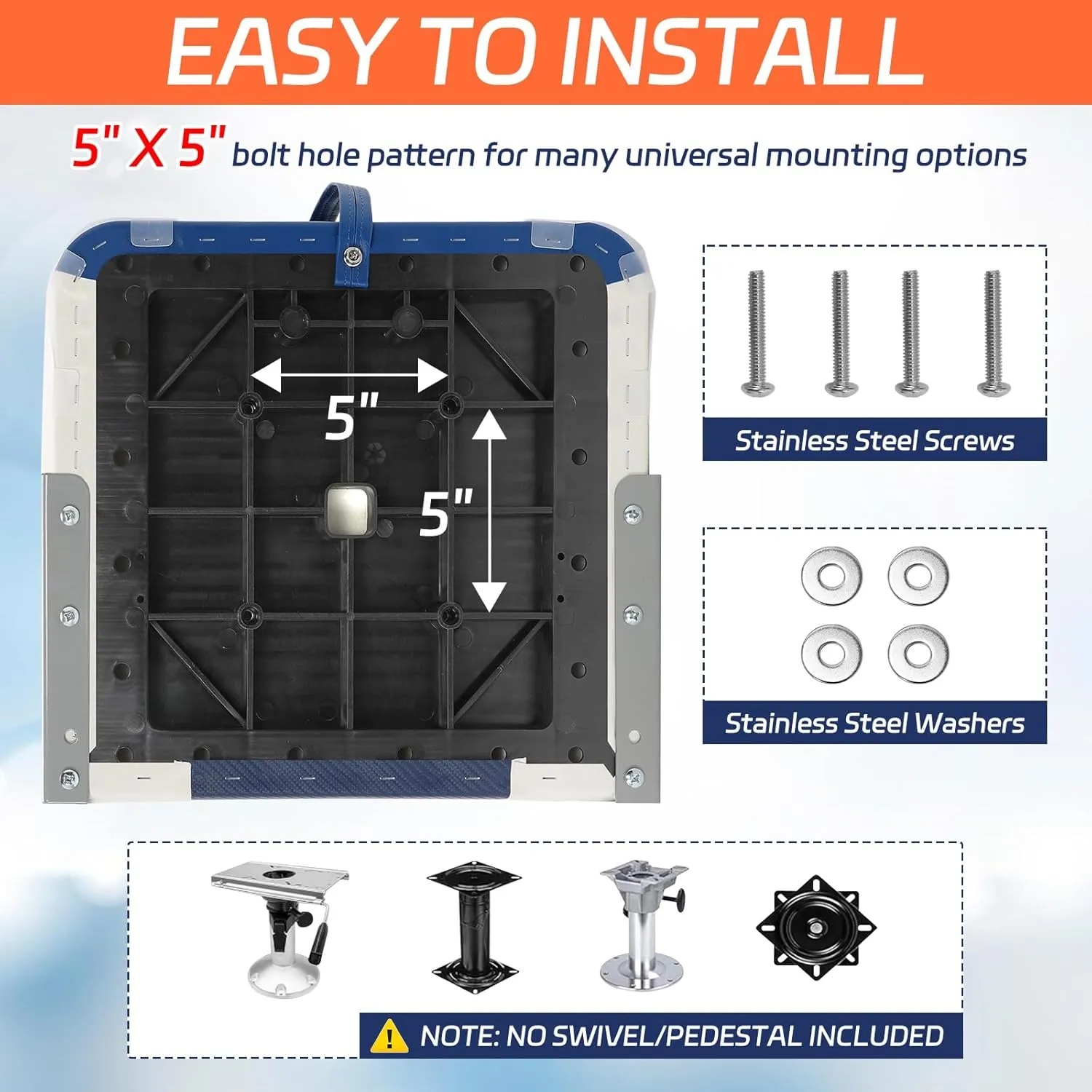 EASY TO INSTALL

5" X 5" bolt hole pattern for many universal mounting options

5"

5"

Stainless Steel Screws

Stainless Steel Washers

NOTE: NO SWIVEL/PEDESTAL INCLUDED