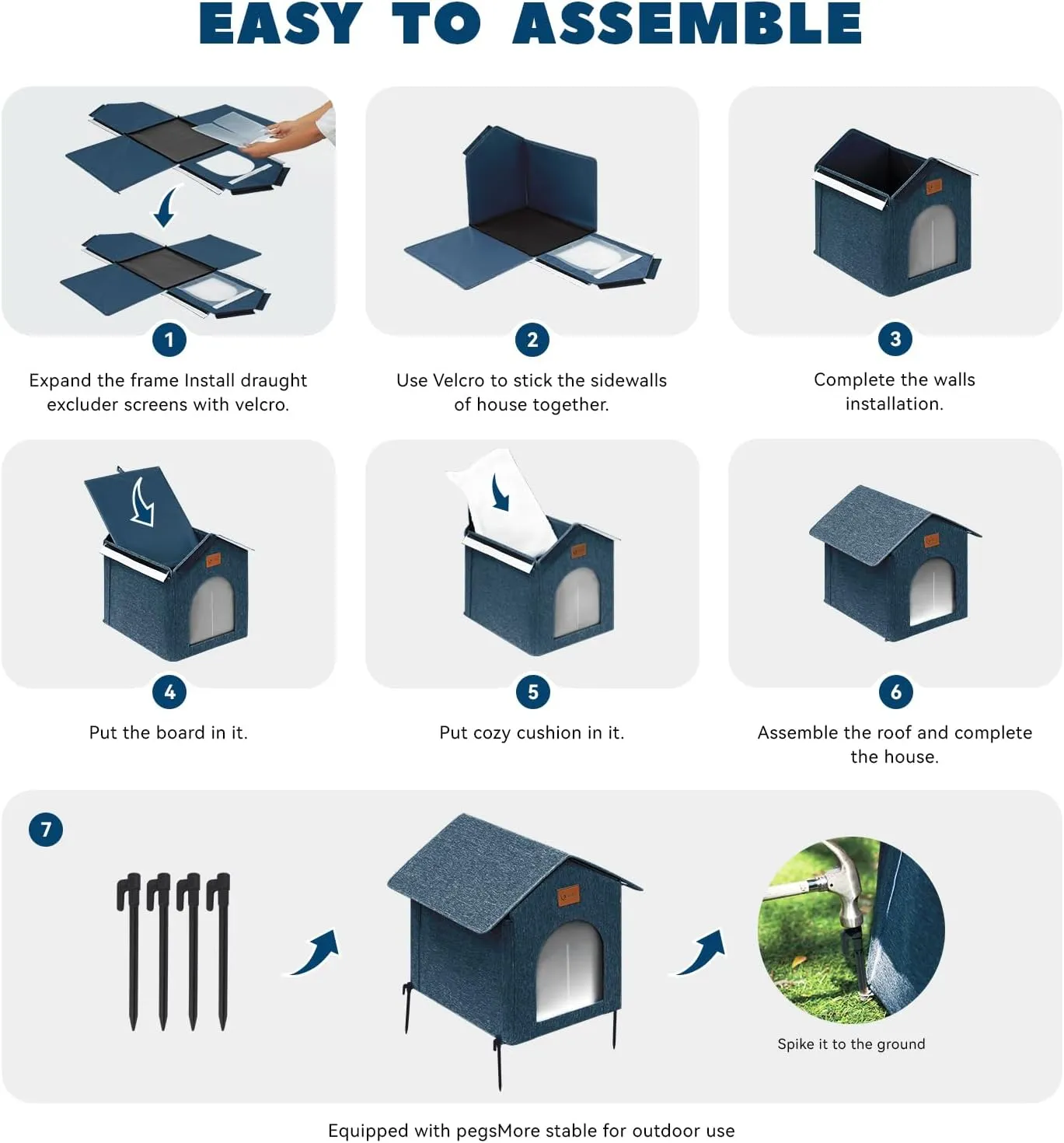 EASY TO ASSEMBLE

1

Expand the frame Install draught excluder screens with velcro.

2

Use Velcro to stick the sidewalls of house together.

3

Complete the walls installation.

4

Put the board in it.

5

Put cozy cushion in it.

6

Assemble the roof and complete the house.

7

Spike it to the ground

Equipped with pegsMore stable for outdoor use